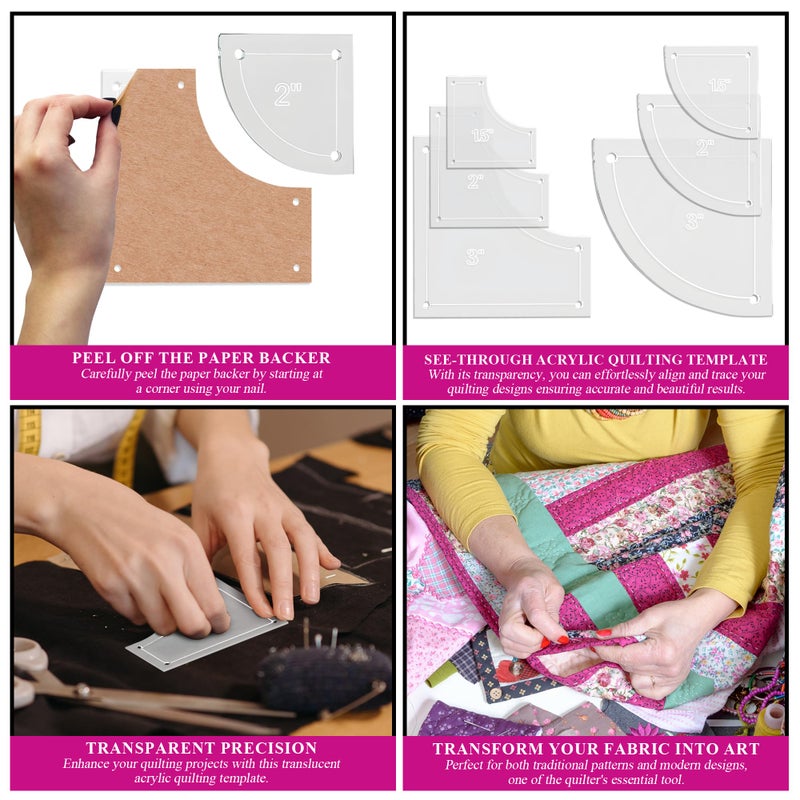 2"

PEEL OFF THE PAPER BACKER
Carefully peel the paper backer by starting at a corner using your nail.

1.5"
2"
3"
1.5"
2"
3"

SEE-THROUGH ACRYLIC QUILTING TEMPLATE
With its transparency, you can effortlessly align and trace your quilting designs ensuring accurate and beautiful results.

TRANSPARENT PRECISION
Enhance your quilting projects with this translucent acrylic quilting template.

TRANSFORM YOUR FABRIC INTO ART
Perfect for both traditional patterns and modern designs, one of the quilter's essential tool.